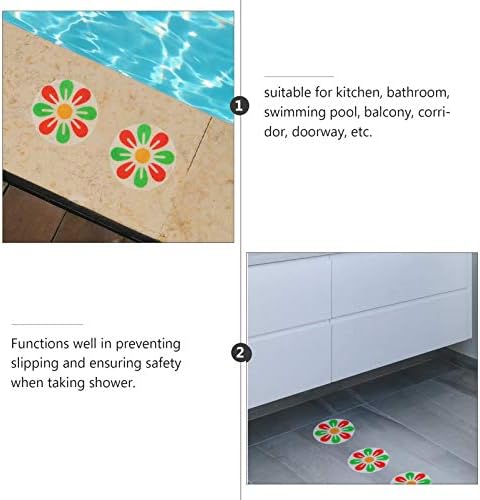 1

suitable for kitchen, bathroom, swimming pool, balcony, corridor, doorway, etc.

2

Functions well in preventing slipping and ensuring safety when taking shower.