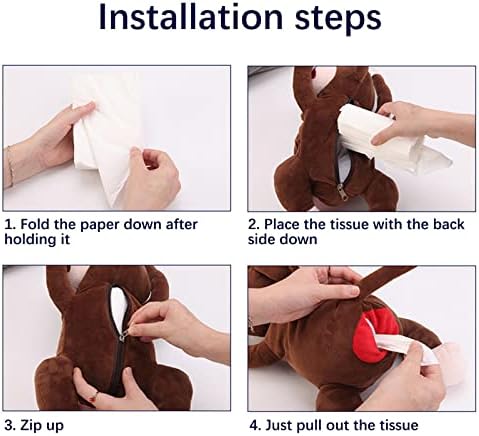 Installation steps

1. Fold the paper down after holding it

2. Place the tissue with the back side down

3. Zip up

4. Just pull out the tissue