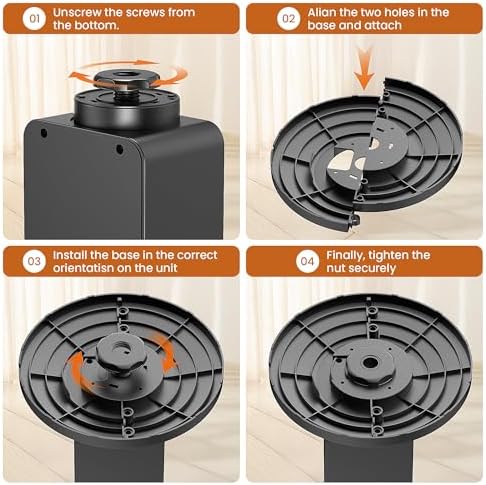 01 Unscrew the screws from the bottom.

02 Allan the two holes in the base and attach

03 Install the base in the correct orientatisn on the unit

04 Finally, tighten the nut securely