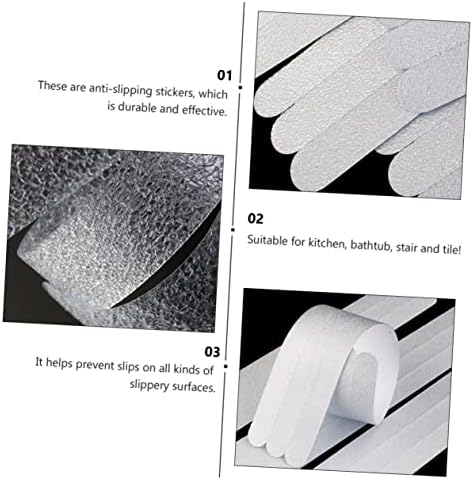 01
These are anti-slipping stickers, which is durable and effective.

02
Suitable for kitchen, bathtub, stair and tile!

03
It helps prevent slips on all kinds of slippery surfaces.