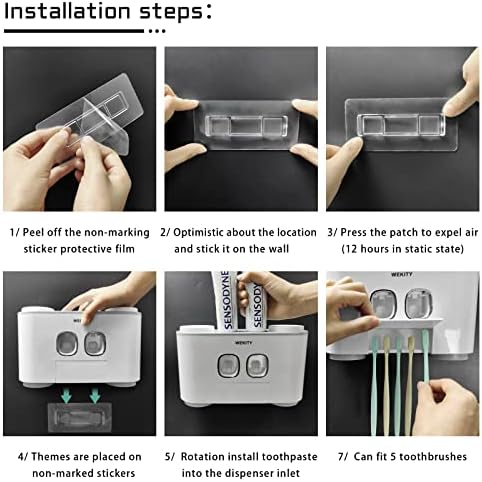 Installation steps:

1/ Peel off the non-marking sticker protective film

2/ Optimistic about the location and stick it on the wall

3/ Press the patch to expel air (12 hours in static state)

WEKITY

SENSODYNE

SENSODY

WEKITY

WEKITY

4/ Themes are placed on non-marked stickers

5/ Rotation install toothpaste into the dispenser inlet

7/ Can fit 5 toothbrushes