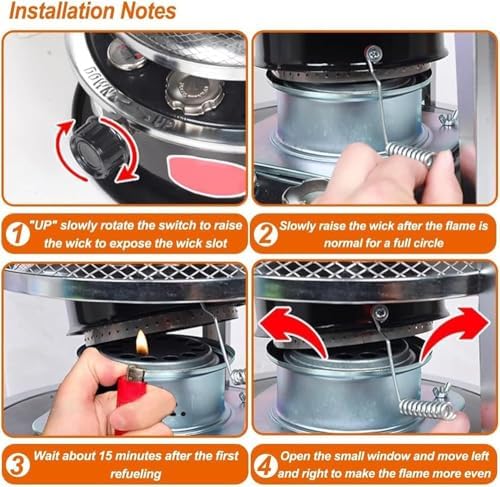 Installation Notes

DOWN UP

1 "UP" slowly rotate the switch to raise the wick to expose the wick slot

2 Slowly raise the wick after the flame is normal for a full circle

3 Wait about 15 minutes after the first refueling

4 Open the small window and move left and right to make the flame more even