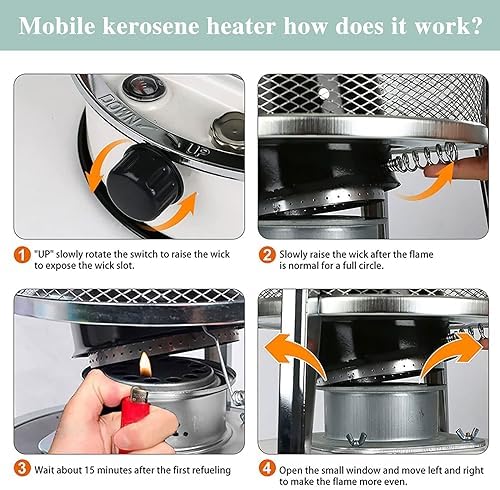 Mobile kerosene heater how does it work?

DOWN

UP

1 "UP" slowly rotate the switch to raise the wick to expose the wick slot.

2 Slowly raise the wick after the flame is normal for a full circle.

3 Wait about 15 minutes after the first refueling

4 Open the small window and move left and right to make the flame more even.