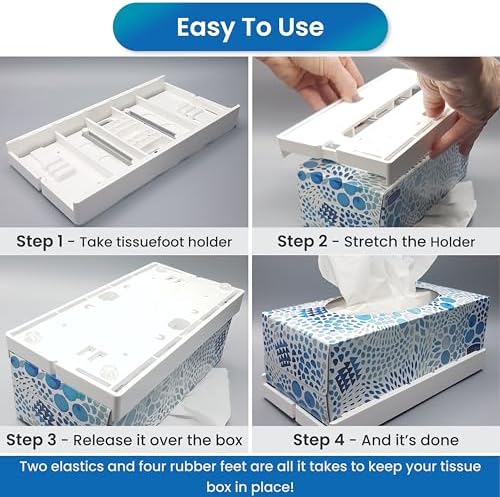 Easy To Use

Step 1 - Take tissuefoot holder

Step 2 - Stretch the Holder

Step 3 - Release it over the box

Step 4 - And it's done

Two elastics and four rubber feet are all it takes to keep your tissue box in place!