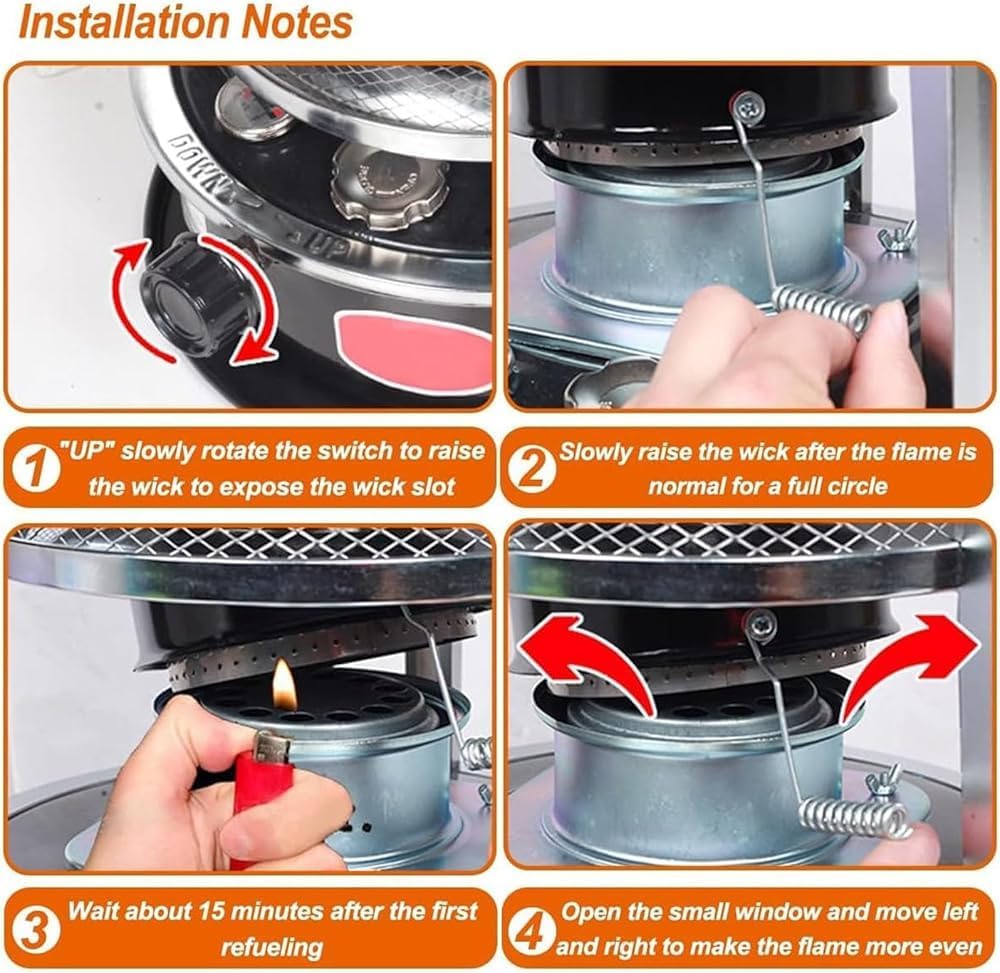 Installation Notes

DOWN
UP

1 "UP" slowly rotate the switch to raise the wick to expose the wick slot

2 Slowly raise the wick after the flame is normal for a full circle

3 Wait about 15 minutes after the first refueling

4 Open the small window and move left and right to make the flame more even