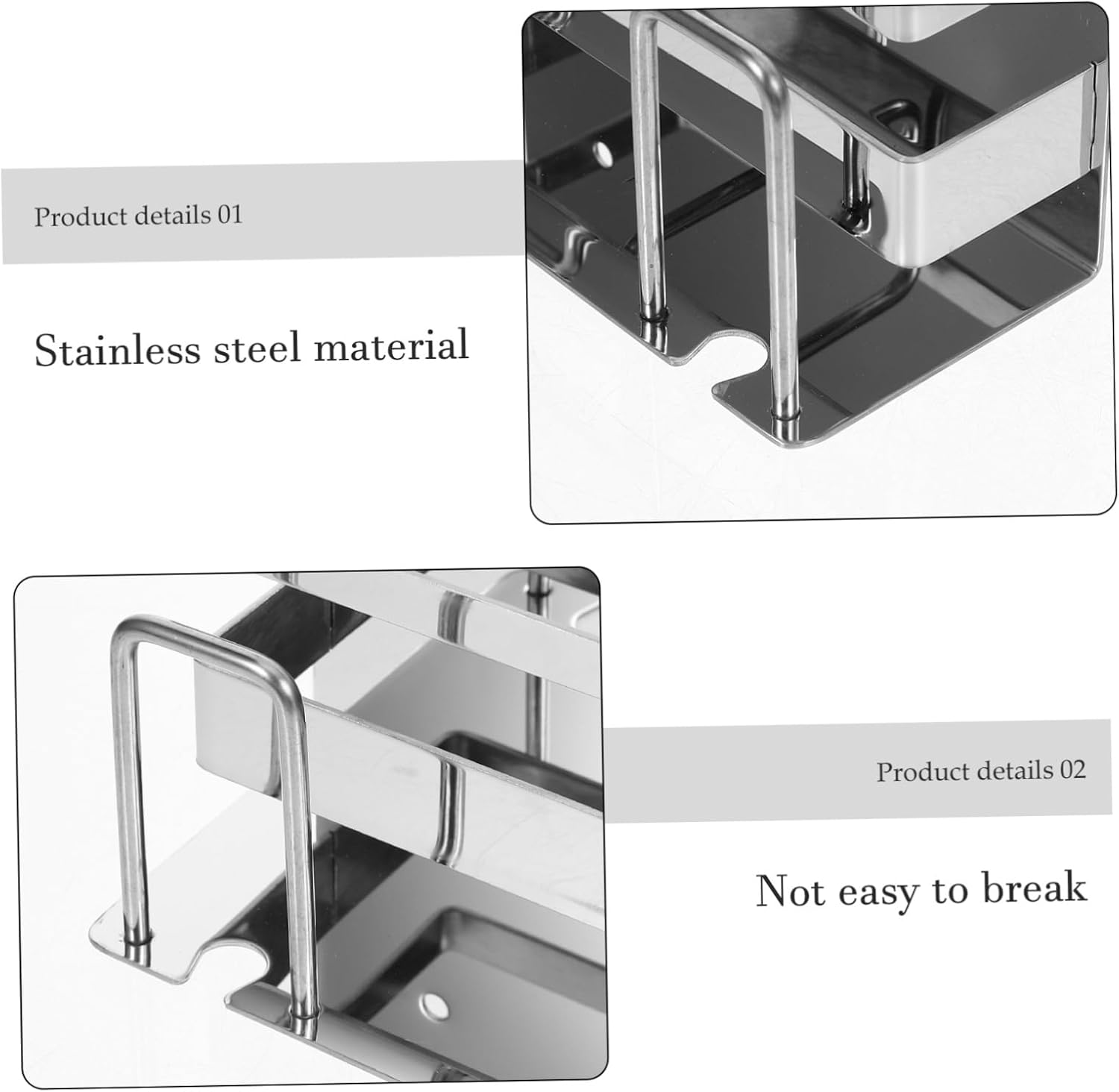 Product details 01

Stainless steel material

Product details 02

Not easy to break