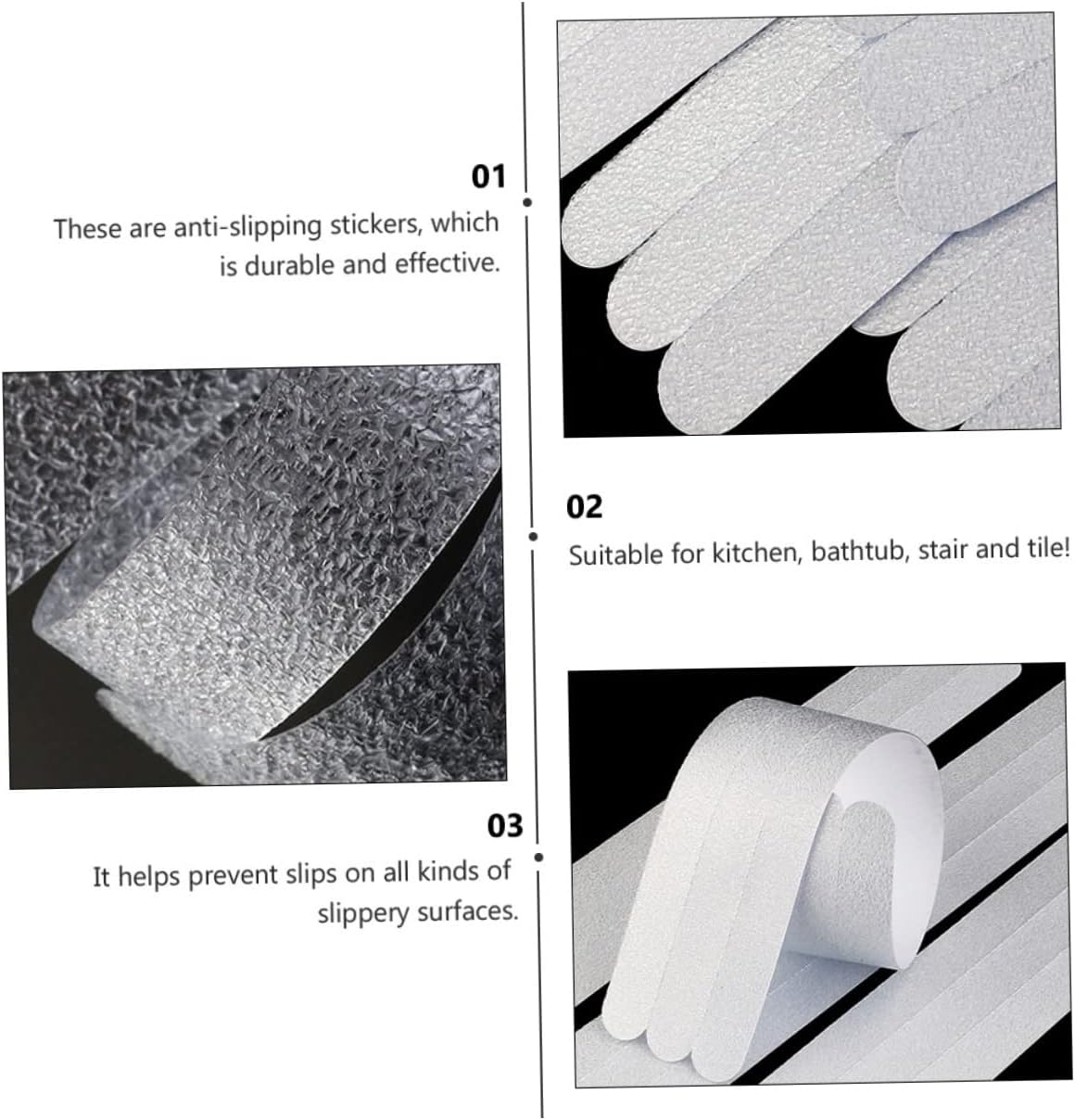 01

These are anti-slipping stickers, which is durable and effective.

02

Suitable for kitchen, bathtub, stair and tile!

03

It helps prevent slips on all kinds of slippery surfaces.