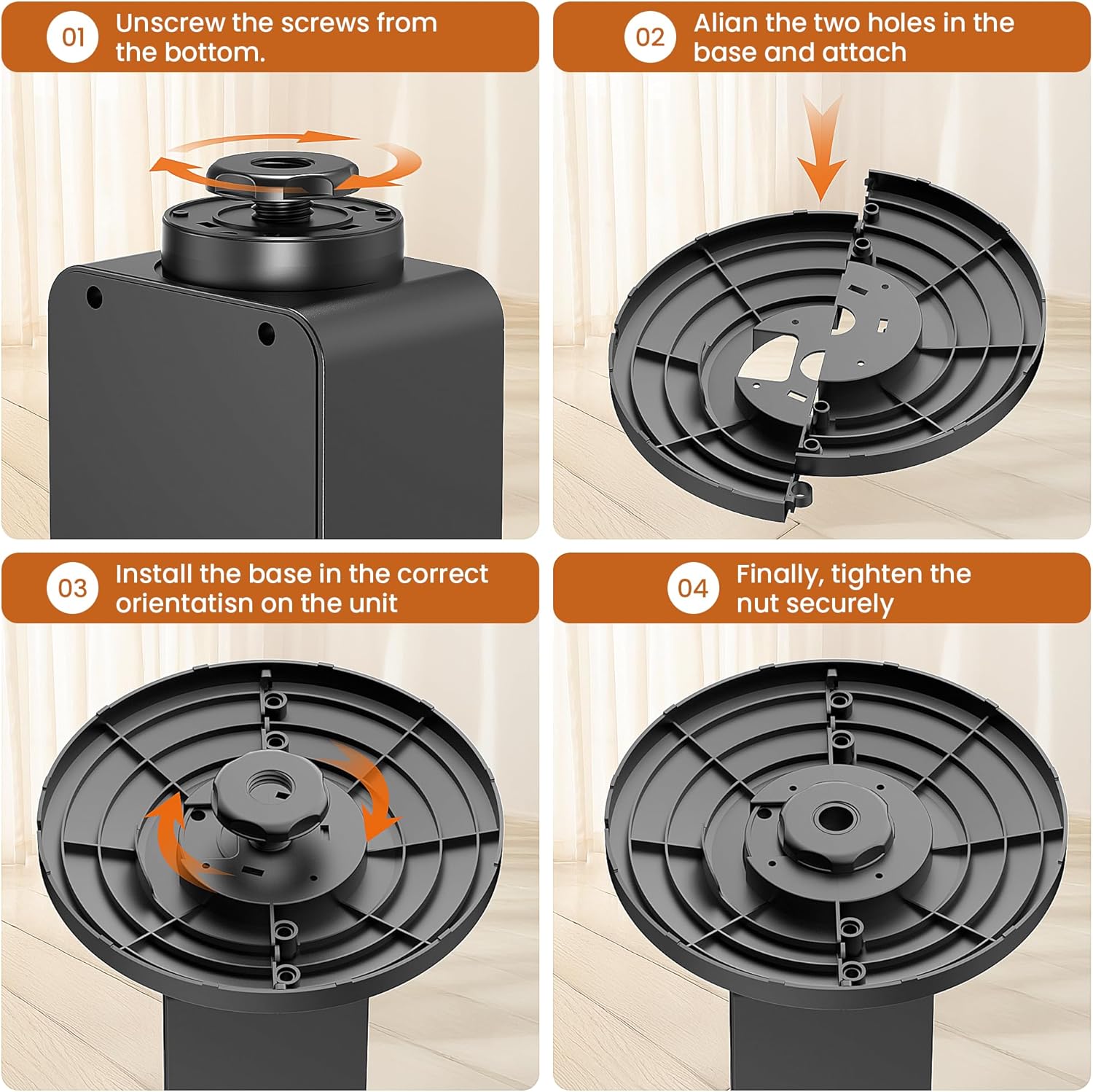 01 Unscrew the screws from the bottom.

02 Alian the two holes in the base and attach

03 Install the base in the correct orientatisn on the unit

04 Finally, tighten the nut securely