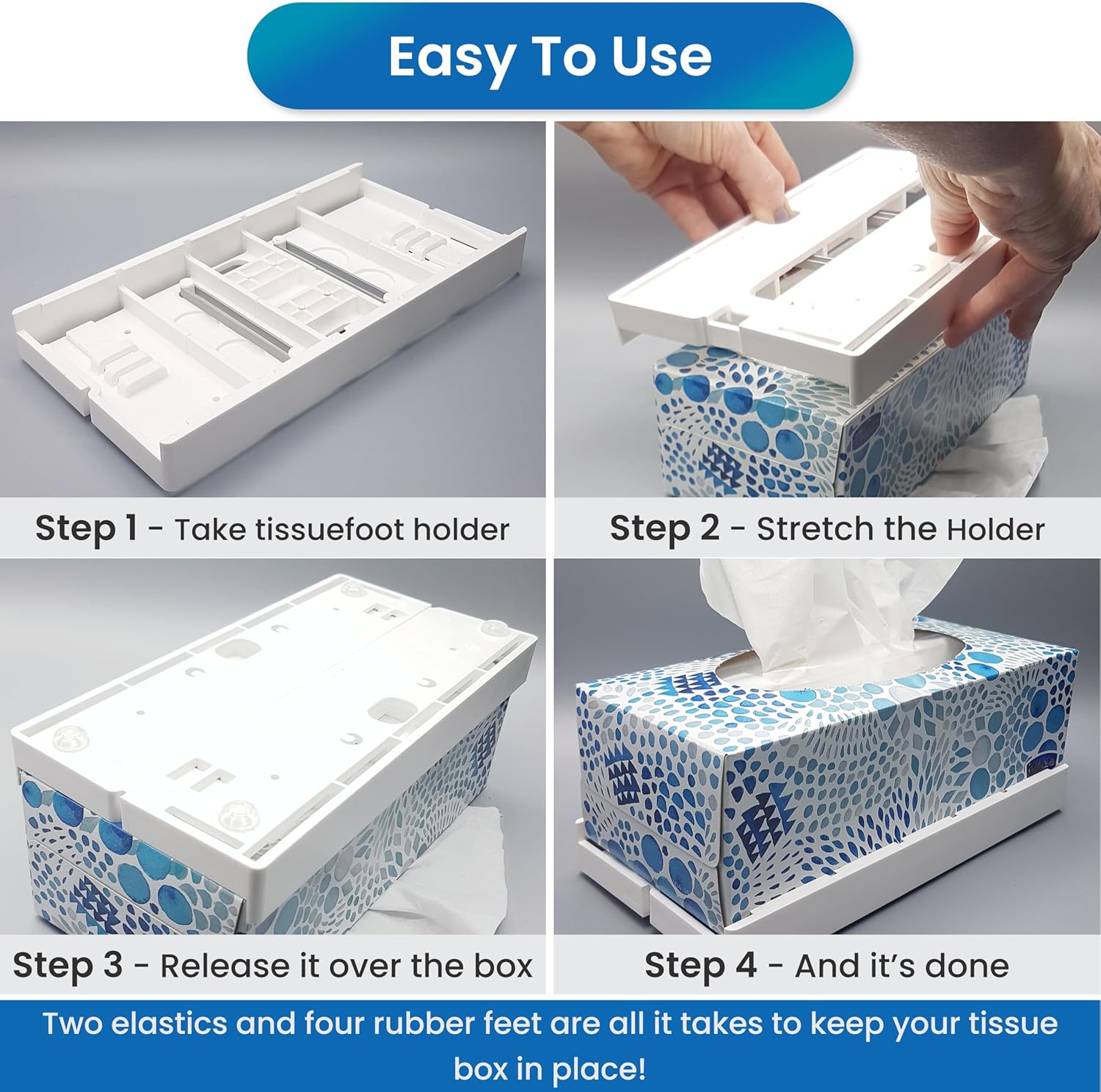 Easy To Use

Step 1 - Take tissuefoot holder

Step 2 - Stretch the Holder

Step 3 - Release it over the box

Step 4 - And it's done

Two elastics and four rubber feet are all it takes to keep your tissue box in place!